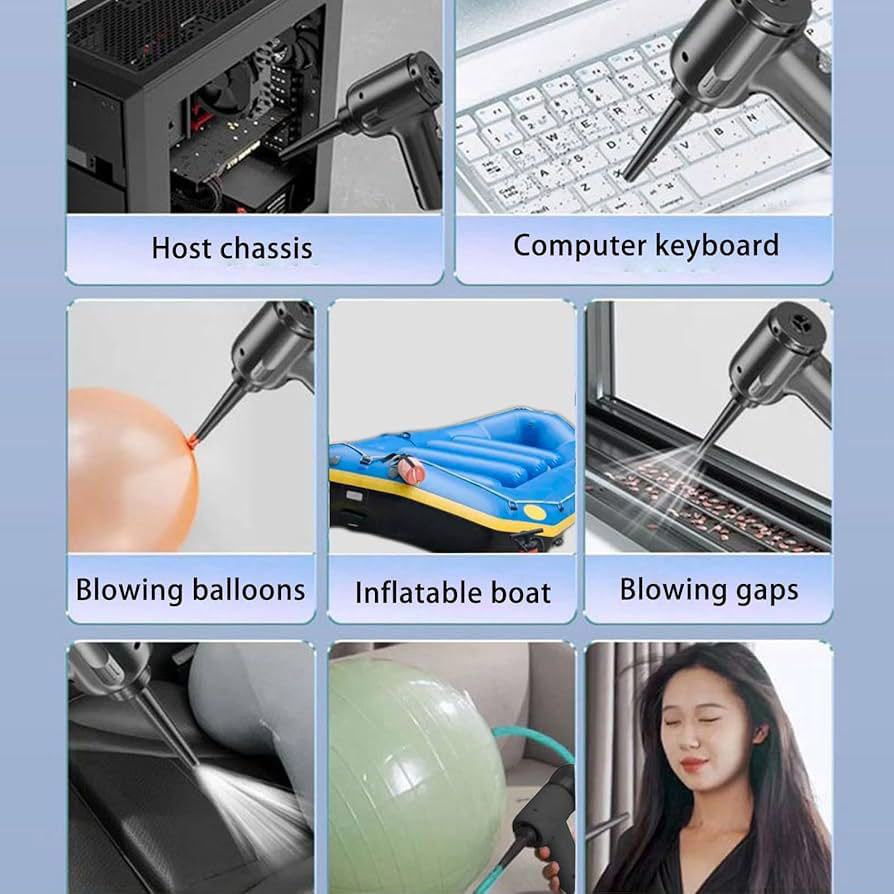 Host chassis

Computer keyboard

Blowing balloons

Inflatable boat

Blowing gaps