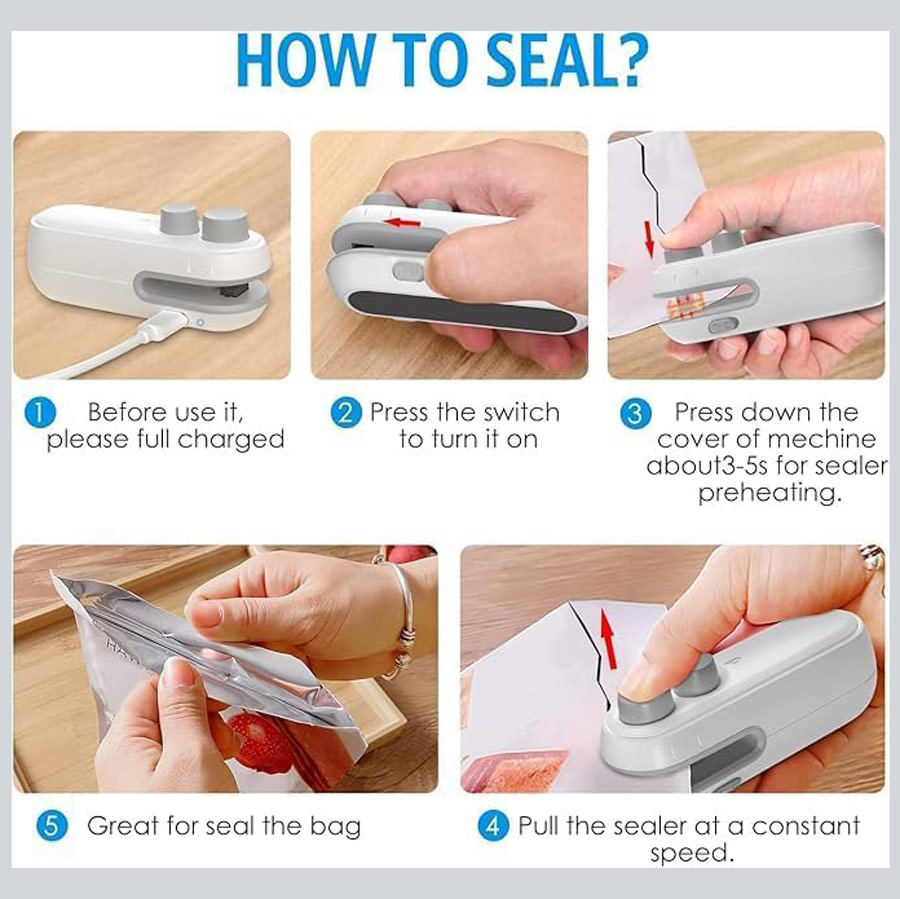 HOW TO SEAL?

1 Before use it, please full charged

2 Press the switch to turn it on

3 Press down the cover of mechine about3-5s for sealer preheating.

5 Great for seal the bag

4 Pull the sealer at a constant speed.